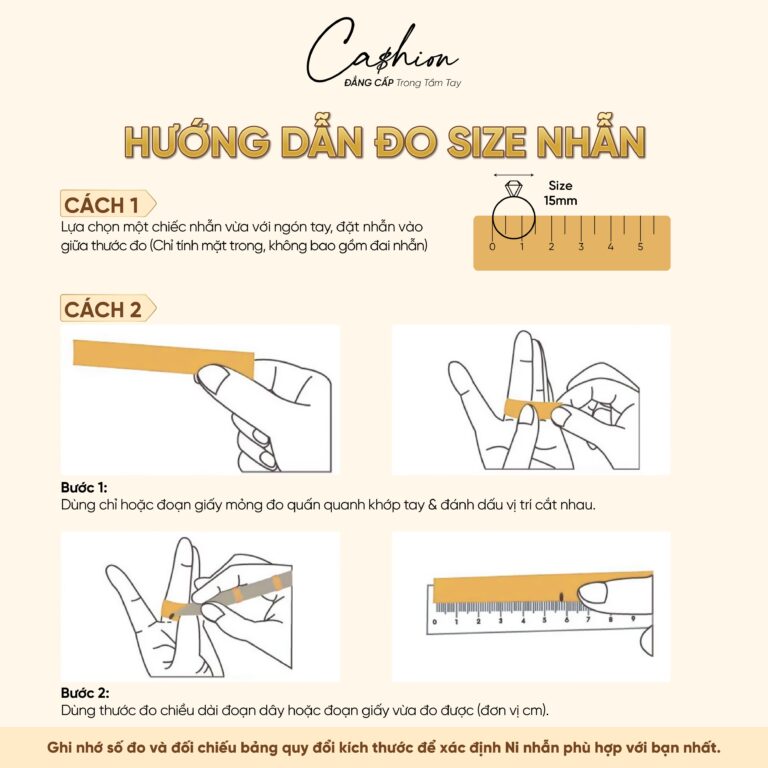 Ca$hion
ĐẲNG CẤP Trong Tầm Tay

HƯỚNG DẪN ĐO SIZE NHẪN

CÁCH 1
Lựa chọn một chiếc nhẫn vừa với ngón tay, đặt nhẫn vào giữa thước đo (Chỉ tính mặt trong, không bao gồm đai nhẫn)

Size 15mm
0 1 2 3 4 5

CÁCH 2

Bước 1:
Dùng chỉ hoặc đoạn giấy mỏng đo quấn quanh khớp tay & đánh dấu vị trí cắt nhau.

1 2 3 4 5 6 7 8 9

Bước 2:
Dùng thước đo chiều dài đoạn dây hoặc đoạn giấy vừa đo được (đơn vị cm).

Ghi nhớ số đo và đối chiếu bảng quy đổi kích thước để xác định Ni nhẫn phù hợp với bạn nhất.